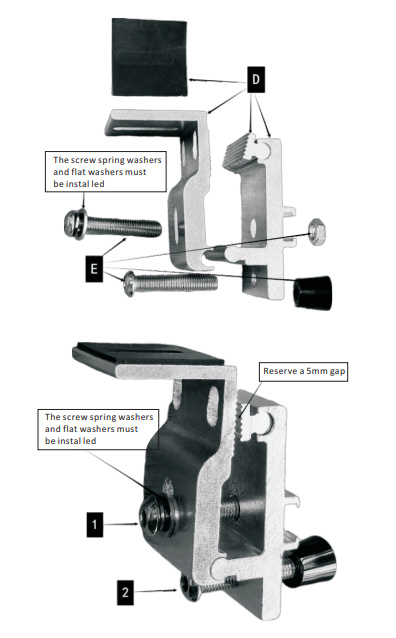 D

The screw spring washers and flat washers must be instal led

E

Reserve a 5mm gap

The screw spring washers and flat washers must be instal led

1

2